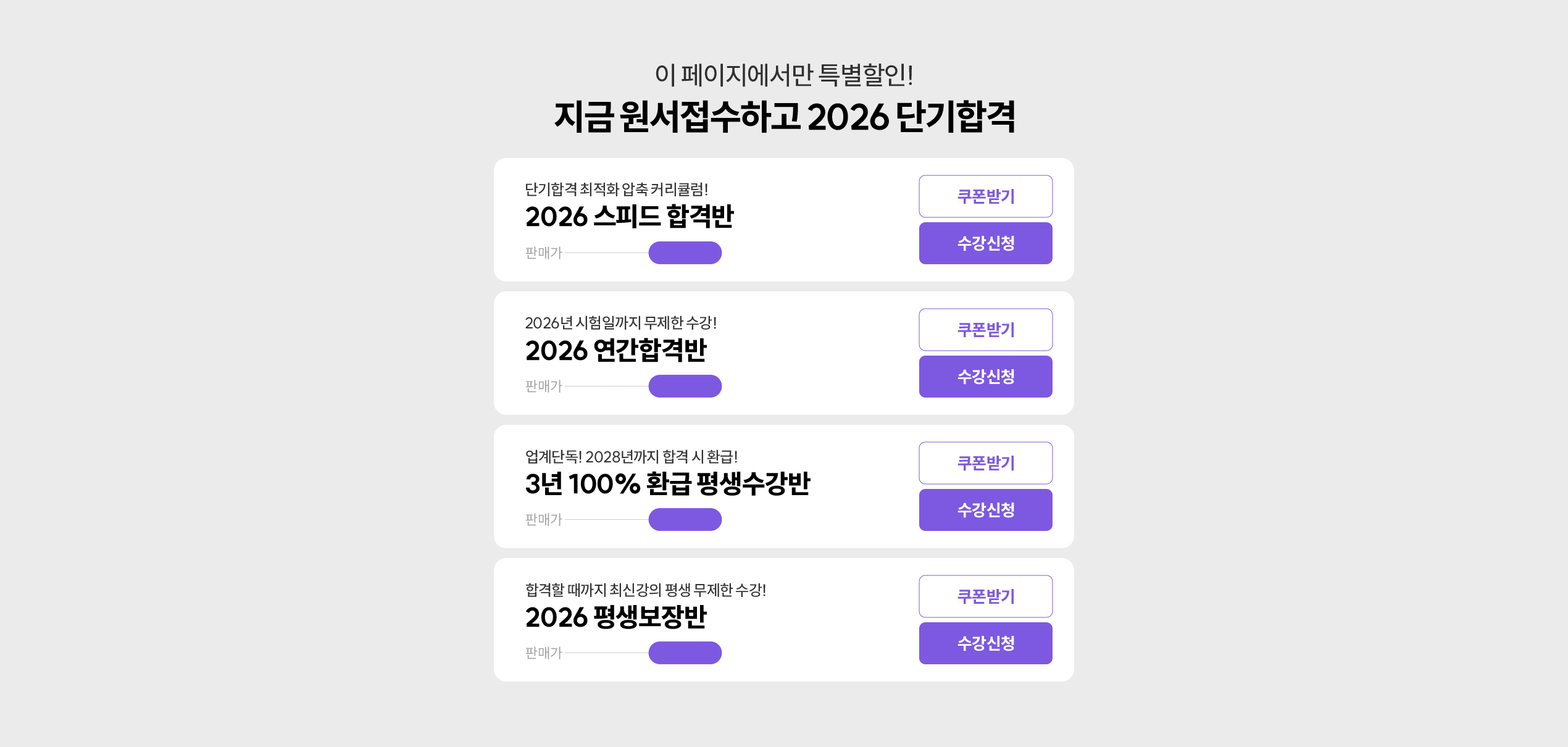 이 페이지에서만 특별할인!
지금 원서접수하고 2026 단기합격

단기합격 최적화 압축 커리큘럼!
2026 스피드 합격반
판매가
쿠폰받기
수강신청

2026년 시험일까지 무제한 수강!
2026 연간합격반
판매가
쿠폰받기
수강신청

업계단독! 2028년까지 합격 시 환급!
3년 100% 환급 평생수강반
판매가
쿠폰받기
수강신청

합격할 때까지 최신강의 평생 무제한 수강!
2026 평생보장반
판매가
쿠폰받기
수강신청