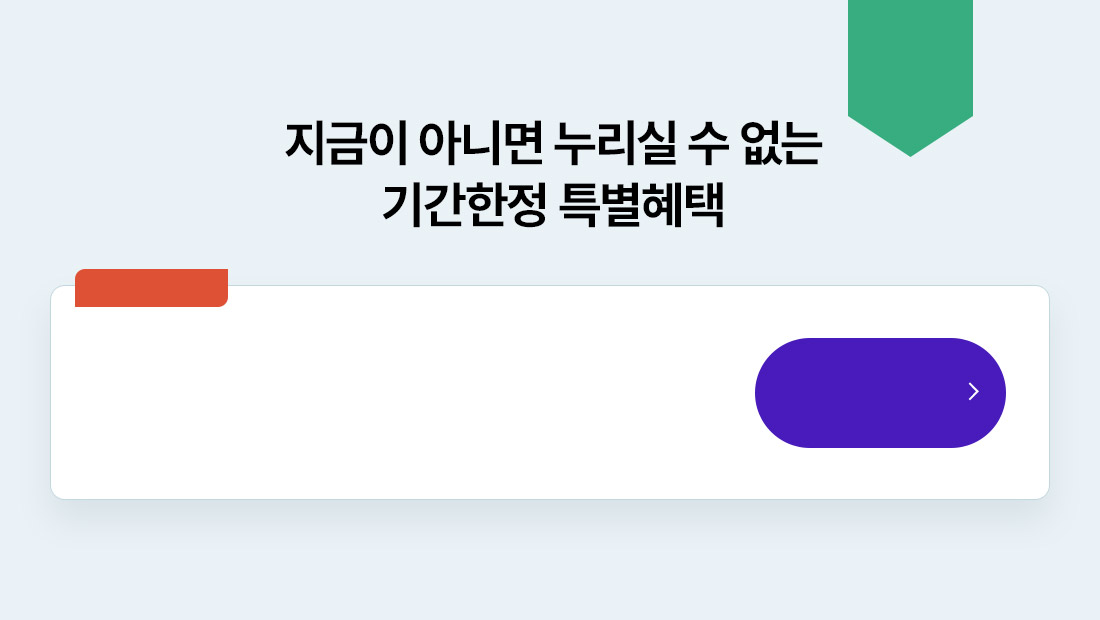 지금이 아니면 누리실 수 없는
기간한정 특별혜택