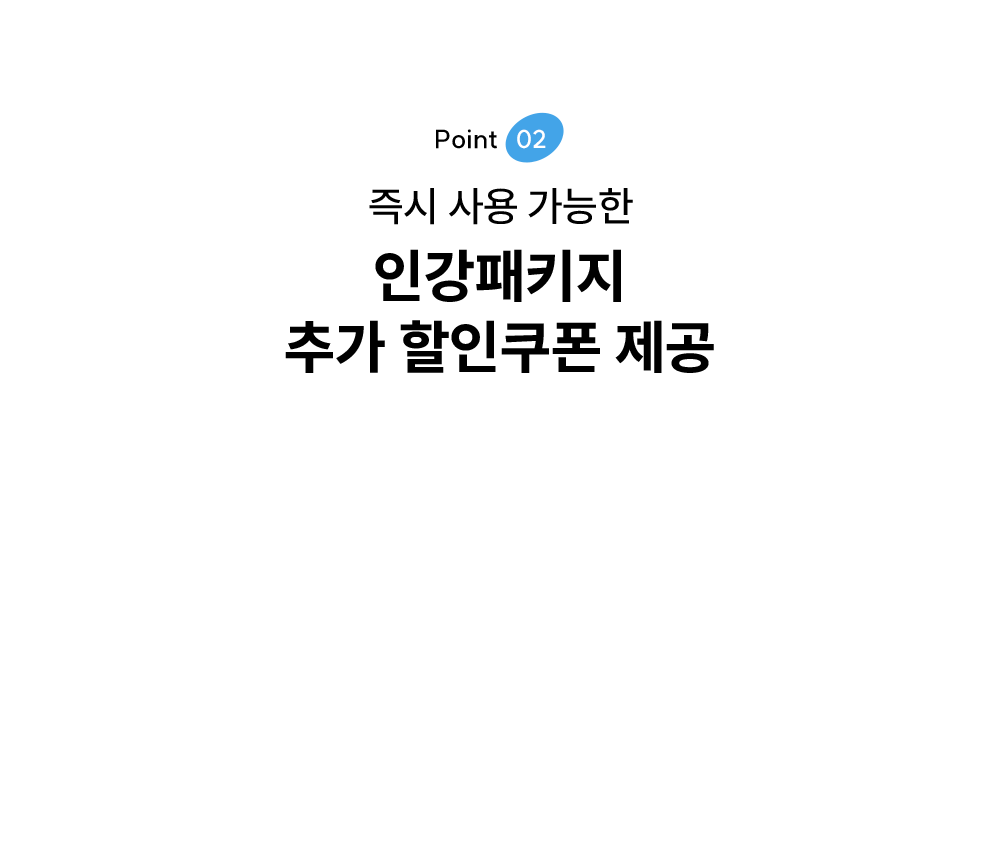 Point 02

즉시 사용 가능한

인강패키지
추가 할인쿠폰 제공