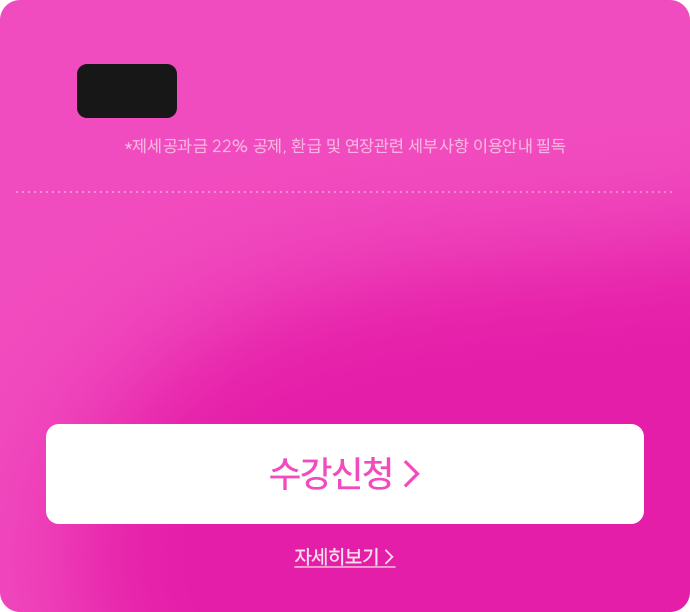 *제세공과금 22% 공제, 환급 및 연장관련 세부사항 이용안내 필독

수강신청 >

자세히보기 >