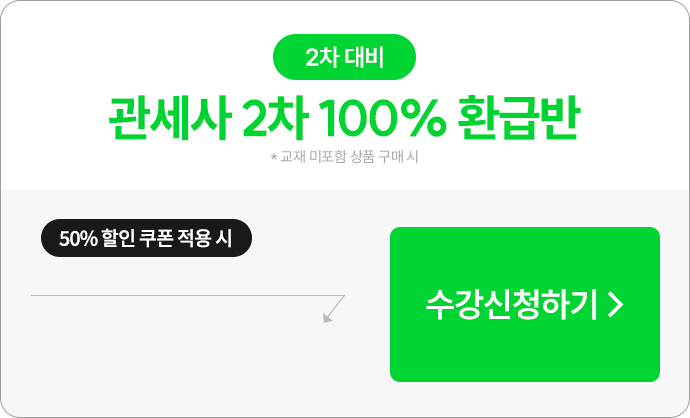 2차 대비

관세사 2차 100% 환급반

* 교재 미포함 상품 구매 시

50% 할인 쿠폰 적용 시

수강신청하기 >