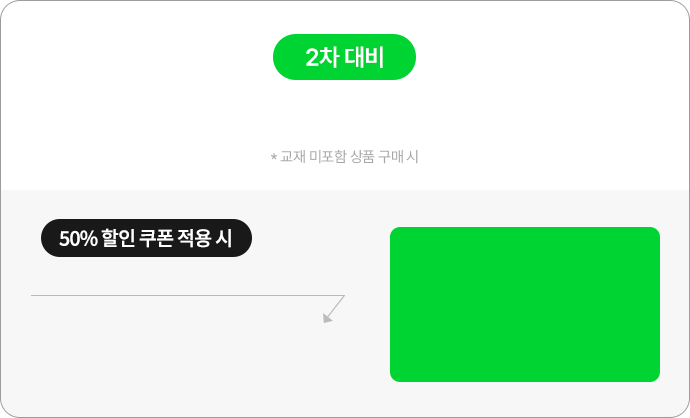 2차 대비

* 교재 미포함 상품 구매 시

50% 할인 쿠폰 적용 시