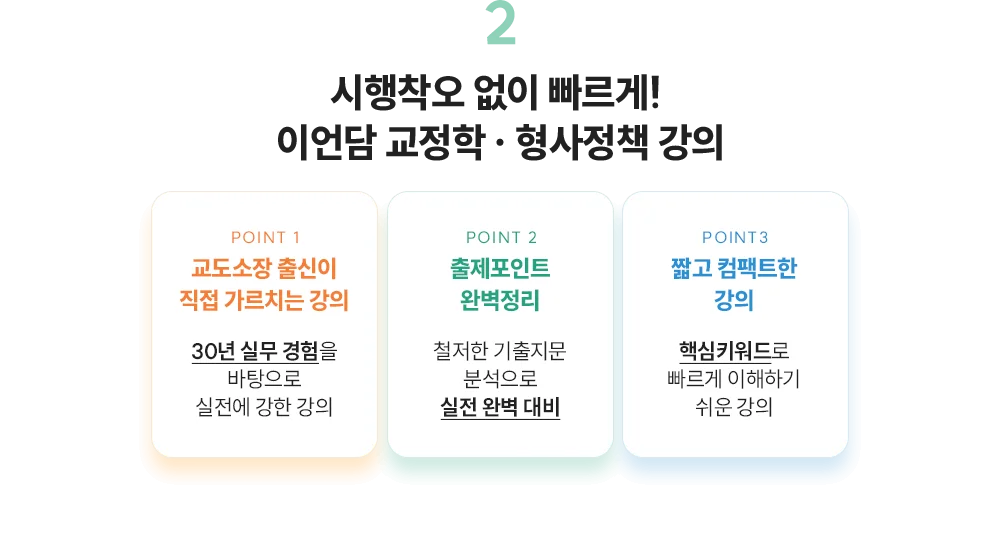 2

시행착오 없이 빠르게!
이언담 교정학 · 형사정책 강의

POINT 1
교도소장 출신이
직접 가르치는 강의

30년 실무 경험을
바탕으로
실전에 강한 강의

POINT 2
출제포인트
완벽정리

철저한 기출지문
분석으로
실전 완벽 대비

POINT3
짧고 컴팩트한
강의

핵심키워드로
빠르게 이해하기
쉬운 강의