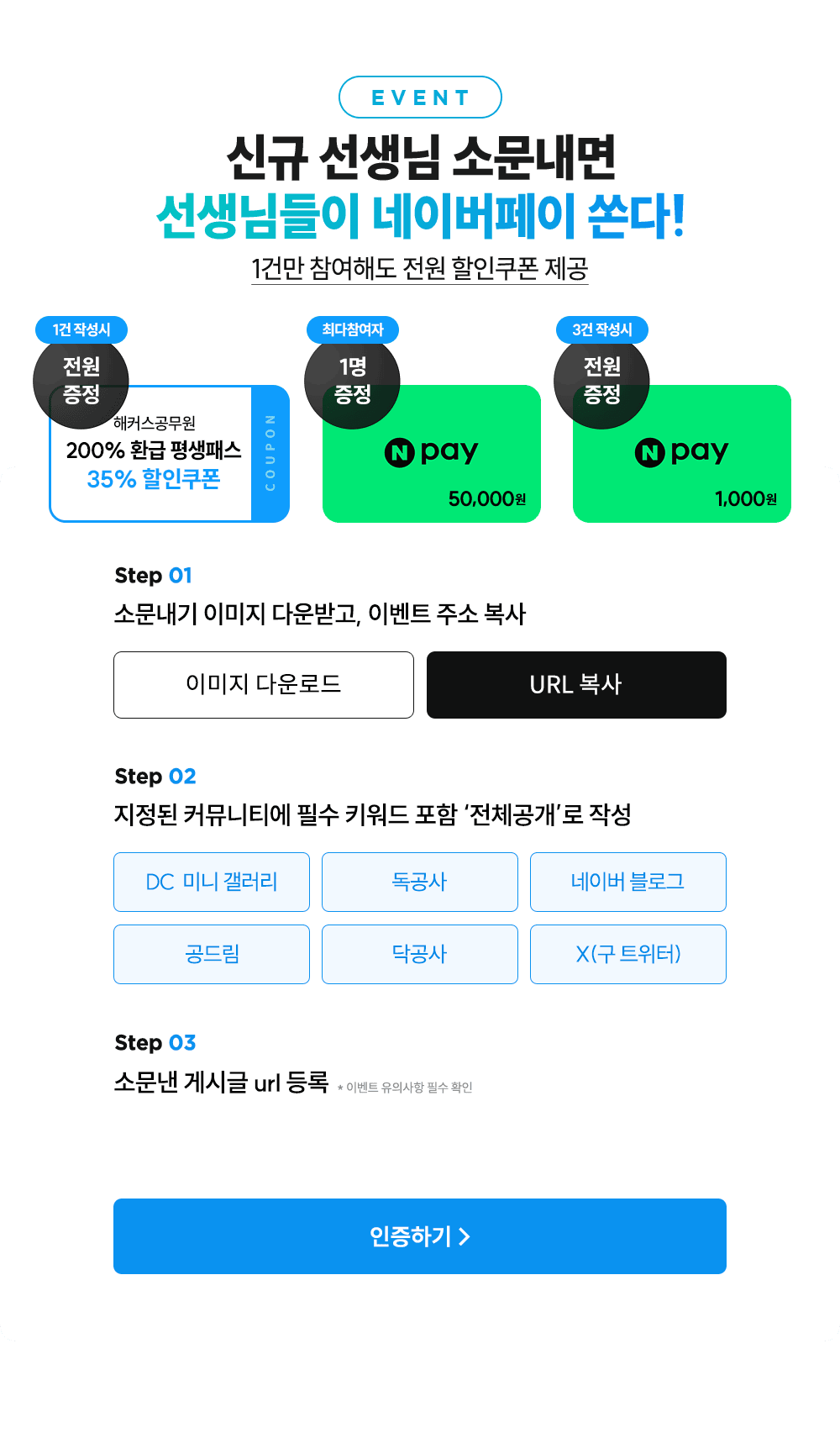 EVENT

신규 선생님 소문내면
선생님들이 네이버페이 쏜다!

1건만 참여해도 전원 할인쿠폰 제공

1건 작성시
전원
증정
해커스공무원
200% 환급 평생패스
35% 할인쿠폰
COUPON

최다참여자
1명
증정
N pay
50,000원

3건 작성시
전원
증정
N pay
1,000원

Step 01
소문내기 이미지 다운받고, 이벤트 주소 복사

이미지 다운로드

URL 복사

Step 02
지정된 커뮤니티에 필수 키워드 포함 '전체공개'로 작성

DC 미니 갤러리

독공사

네이버 블로그

공드림

닥공사

X(구 트위터)

Step 03
소문낸 게시글 url 등록 * 이벤트 유의사항 필수 확인

인증하기 >