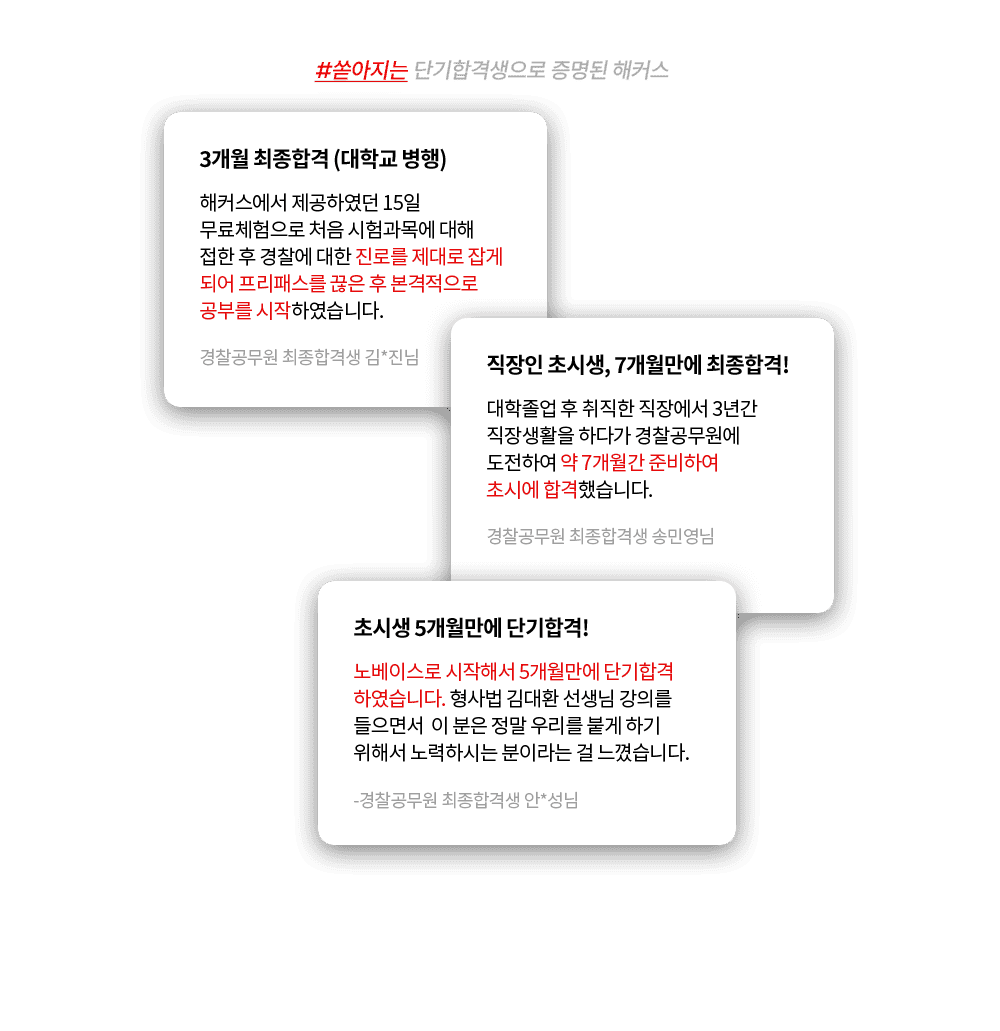 #쏟아지는 단기합격생으로 증명된 해커스

3개월 최종합격 (대학교 병행)

해커스에서 제공하였던 15일 무료체험으로 처음 시험과목에 대해 접한 후 경찰에 대한 진로를 제대로 잡게 되어 프리패스를 끊은 후 본격적으로 공부를 시작하였습니다.

경찰공무원 최종합격생 김*진님

직장인 초시생, 7개월만에 최종합격!

대학졸업 후 취직한 직장에서 3년간 직장생활을 하다가 경찰공무원에 도전하여 약 7개월간 준비하여 초시에 합격했습니다.

경찰공무원 최종합격생 송민영님

초시생 5개월만에 단기합격!

노베이스로 시작해서 5개월만에 단기합격 하였습니다. 형사법 김대환 선생님 강의를 들으면서 이 분은 정말 우리를 붙게 하기 위해서 노력하시는 분이라는 걸 느꼈습니다.

-경찰공무원 최종합격생 안*성님