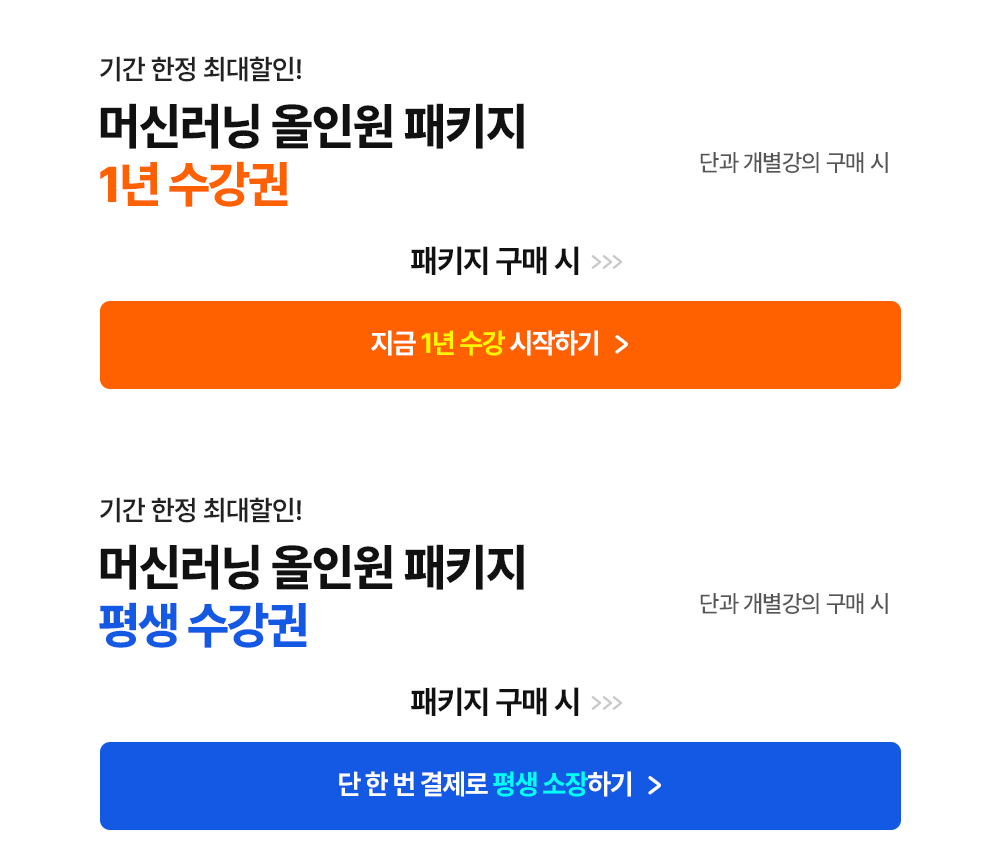 기간 한정 최대할인!

머신러닝 올인원 패키지
1년 수강권

단과 개별강의 구매 시

패키지 구매 시 >>>

지금 1년 수강 시작하기 >

기간 한정 최대할인!

머신러닝 올인원 패키지
평생 수강권

단과 개별강의 구매 시

패키지 구매 시 >>>

단 한 번 결제로 평생 소장하기 >