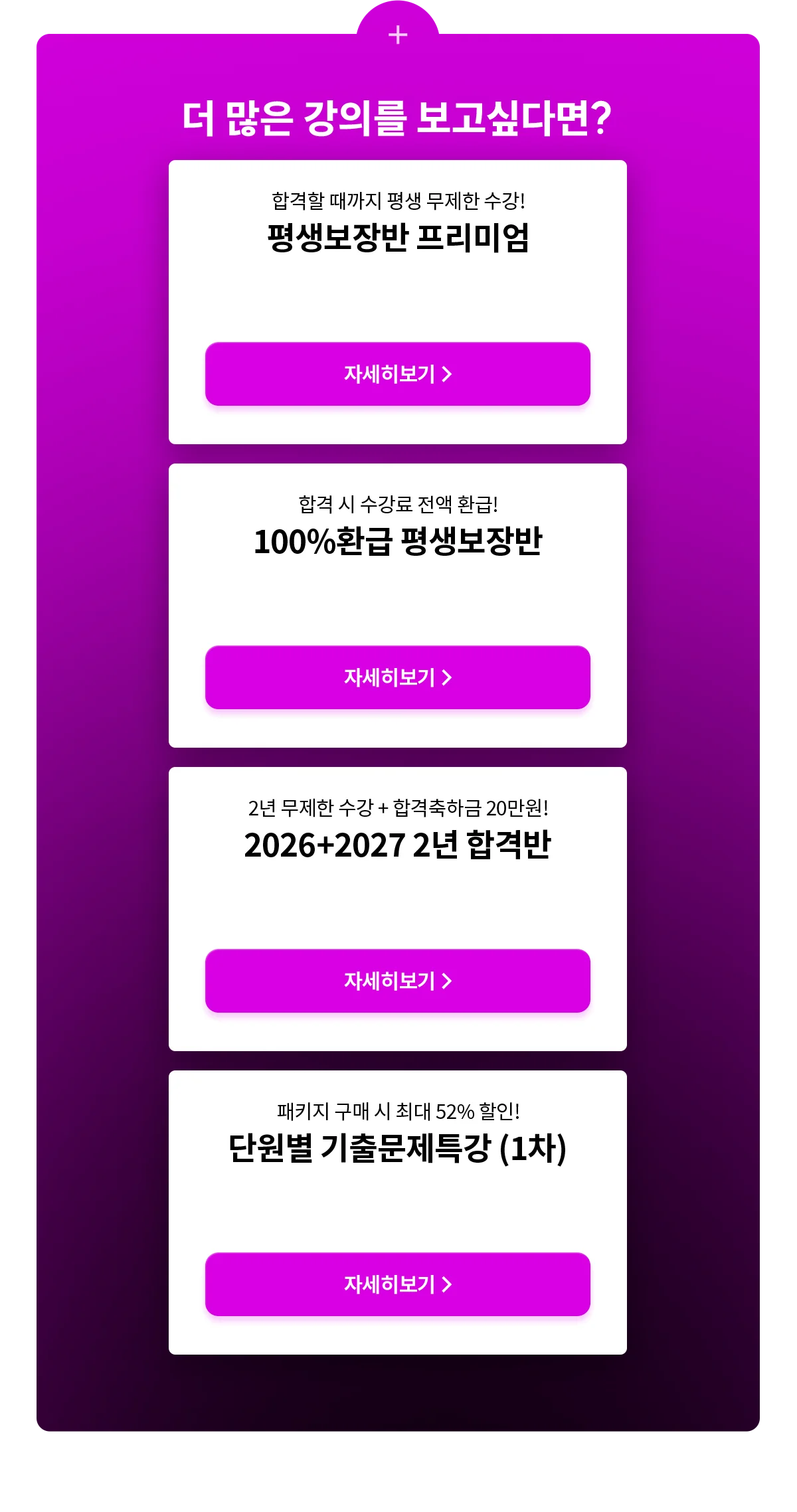 +

더 많은 강의를 보고싶다면?

합격할 때까지 평생 무제한 수강!
평생보장반 프리미엄

자세히보기 >

합격 시 수강료 전액 환급!
100%환급 평생보장반

자세히보기 >

2년 무제한 수강 + 합격축하금 20만원!
2026+2027 2년 합격반

자세히보기 >

패키지 구매 시 최대 52% 할인!
단원별 기출문제특강 (1차)

자세히보기 >