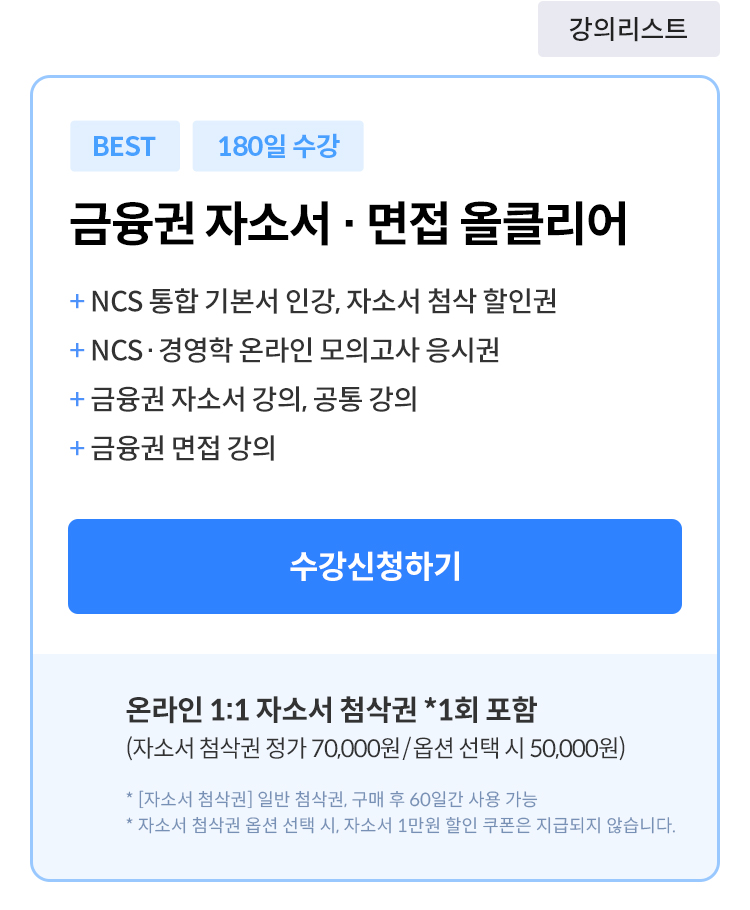 강의리스트

BEST

180일 수강

금융권 자소서 · 면접 올클리어

+ NCS 통합 기본서 인강, 자소서 첨삭 할인권
+ NCS · 경영학 온라인 모의고사 응시권
+ 금융권 자소서 강의, 공통 강의
+ 금융권 면접 강의

수강신청하기

온라인 1:1 자소서 첨삭권 *1회 포함
(자소서 첨삭권 정가 70,000원/옵션 선택 시 50,000원)

* [자소서 첨삭권] 일반 첨삭권, 구매 후 60일간 사용 가능
* 자소서 첨삭권 옵션 선택 시, 자소서 1만원 할인 쿠폰은 지급되지 않습니다.